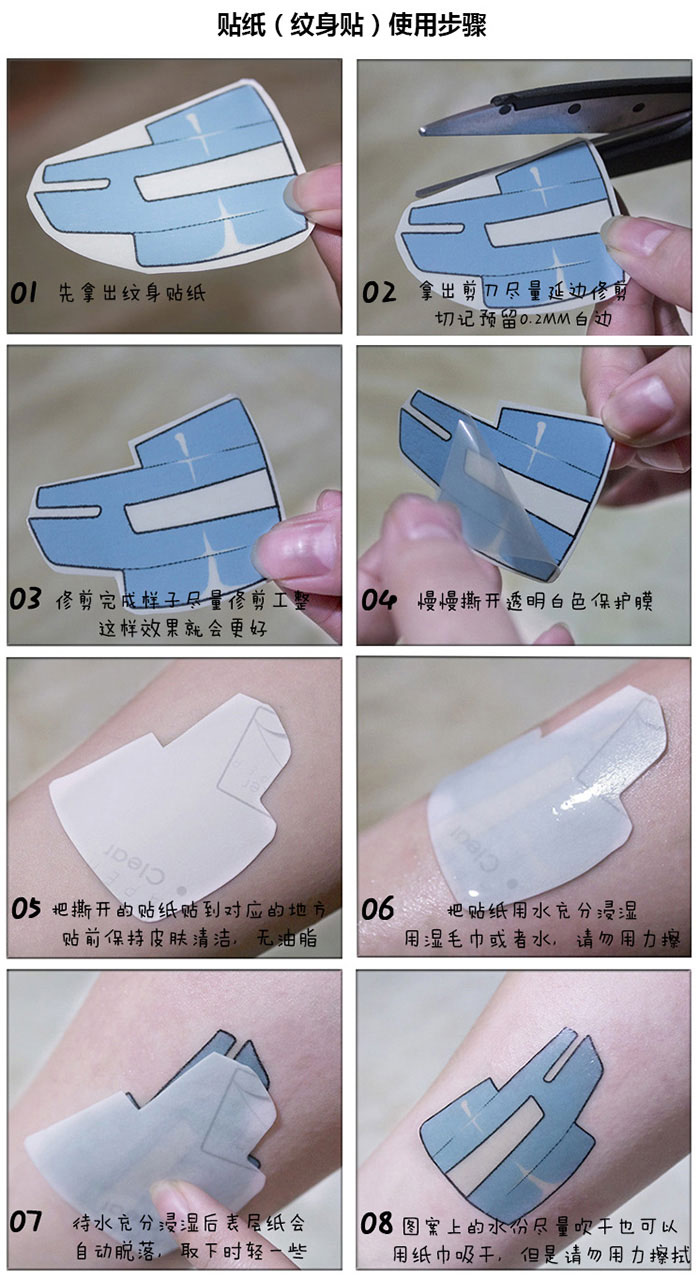 贴纸（纹身贴）使用步骤

01 先拿出纹身贴纸

02 拿出剪刀尽量延边修剪
切记预留0.2MM白边

03 修剪完成样子尽量修剪工整
这样效果就会更好

04 慢慢撕开透明白色保护膜

Clear

05 把撕开的贴纸贴到对应的地方
贴前保持皮肤清洁，无油脂

Clear

06 把贴纸用水充分浸湿
用湿毛巾或者水，请勿用力擦

07 待水充分浸湿后表层纸会
自动脱落，取下时轻一些

08 图案上的水份尽量吹干也可以
用纸巾吸干，但是请勿用力擦拭